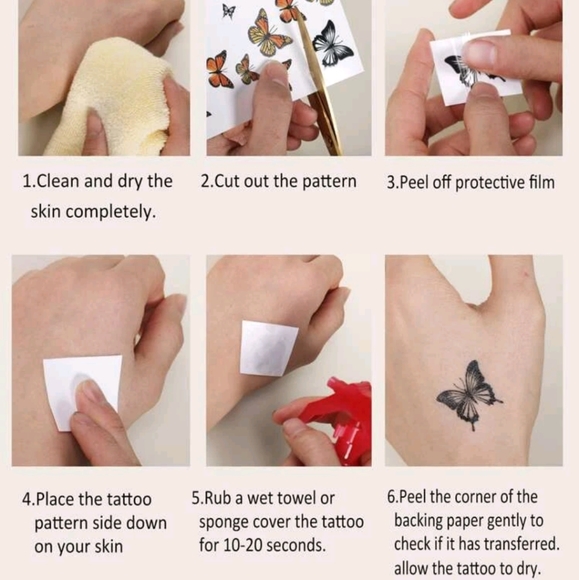 1.Clean and dry the skin completely.

2.Cut out the pattern

3.Peel off protective film

4.Place the tattoo pattern side down on your skin

5.Rub a wet towel or sponge cover the tattoo for 10-20 seconds.

6.Peel the corner of the backing paper gently to check if it has transferred. allow the tattoo to dry.